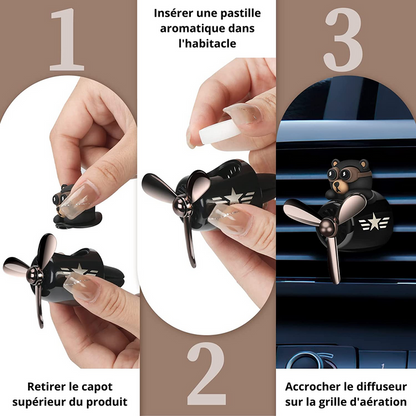 1

Retirer le capot supérieur du produit

Insérer une pastille aromatique dans l'habitacle

2

3

Accrocher le diffuseur sur la grille d'aération