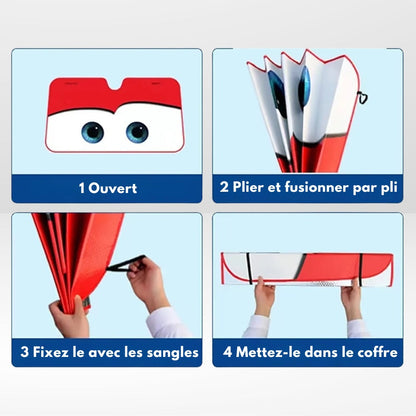 1 Ouvert

2 Plier et fusionner par pli

3 Fixez le avec les sangles

4 Mettez-le dans le coffre