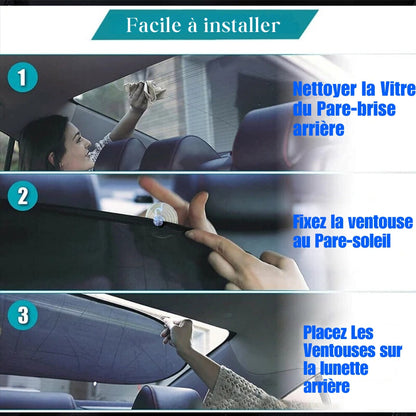 Facile à installer

1

Nettoyer la Vitre du Pare-brise arrière

2

Fixez la ventouse au Pare-soleil

3

Placez Les Ventouses sur la lunette arrière